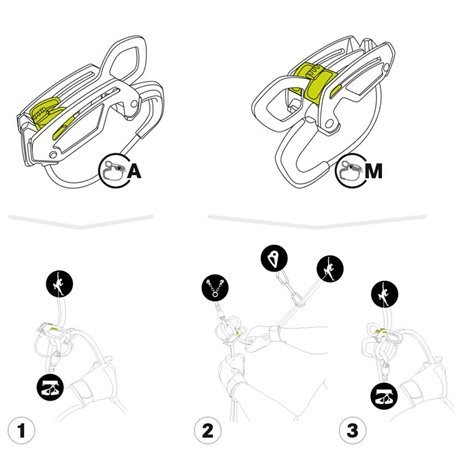 A

M

1

2

3